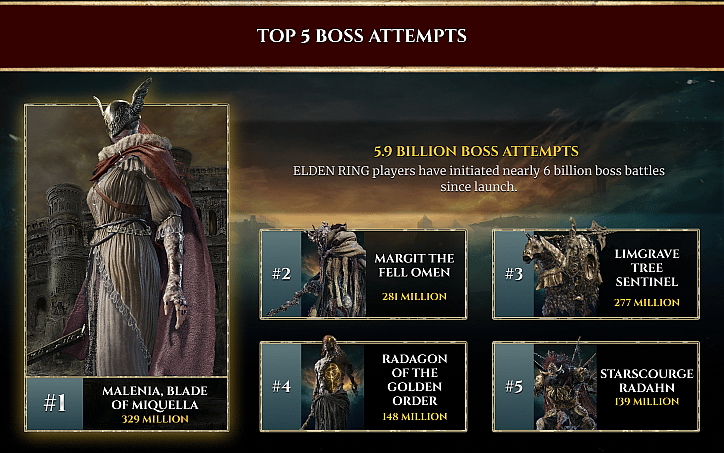 TOP 5 BOSS ATTEMPTS

5.9 BILLION BOSS ATTEMPTS
ELDEN RING players have initiated nearly 6 billion boss battles since launch.

#1
MALENIA, BLADE OF MIQUELLA
329 MILLION

#2
MARGIT THE FELL OMEN
281 MILLION

#3
LIMGRAVE TREE SENTINEL
277 MILLION

#4
RADAGON OF THE GOLDEN ORDER
148 MILLION

#5
STARSCOURGE RADAHN
139 MILLION